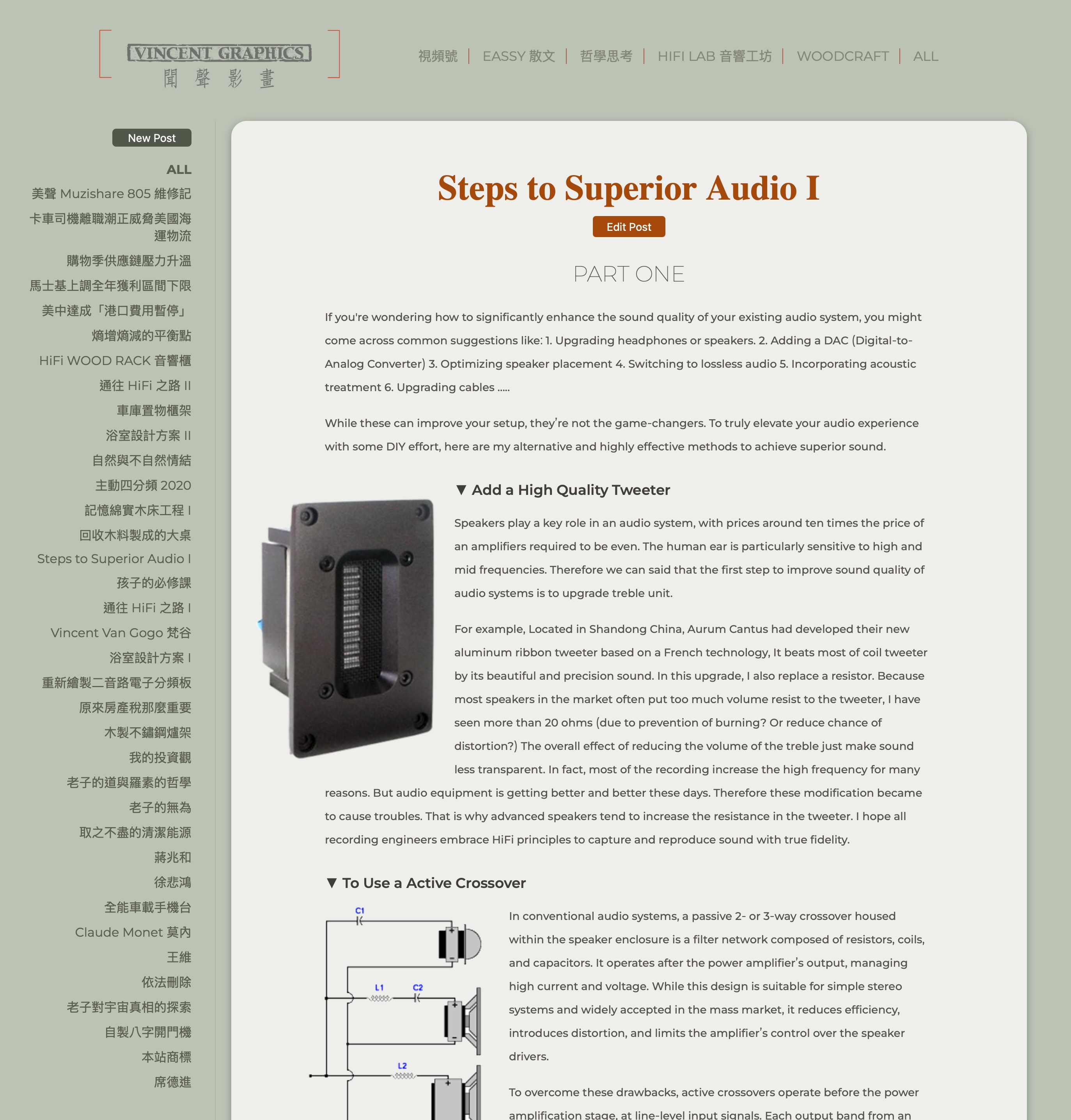 VINCENT GRAPHICS
聞 聲 影 畫

視頻號 | EASSY 散文 | 哲學思考 | HIFI LAB 音響工坊 | WOODCRAFT | ALL

New Post

ALL
美聲 Muzishare 805 維修記
卡車司機離職潮正威脅美國海運物流
購物季供應鏈壓力升溫
馬士基上調全年獲利區間下限
美中達成「港口費用暫停」
熵增熵減的平衡點
HiFi WOOD RACK 音響櫃
通往 HiFi 之路 II
車庫置物櫃架
浴室設計方案 II
自然與不自然情結
主動四分頻 2020
記憶綿實木床工程 I
回收木料製成的大桌
Steps to Superior Audio I
孩子的必修課
通往 HiFi 之路 I
Vincent Van Gogo 梵谷
浴室設計方案 I
重新繪製二音路電子分頻板
原來房產稅那麼重要
木製不鏽鋼爐架
我的投資觀
老子的道與羅素的哲學
老子的無為
取之不盡的清潔能源
蔣兆和
徐悲鴻
全能車載手機台
Claude Monet 莫內
王維
依法刪除
老子對宇宙真相的探索
自製八字開門機
本站商標
席德進

Steps to Superior Audio I

Edit Post

PART ONE

If you're wondering how to significantly enhance the sound quality of your existing audio system, you might come across common suggestions like: 1. Upgrading headphones or speakers. 2. Adding a DAC (Digital-to-Analog Converter) 3. Optimizing speaker placement 4. Switching to lossless audio 5. Incorporating acoustic treatment 6. Upgrading cables .....

While these can improve your setup, they're not the game-changers. To truly elevate your audio experience with some DIY effort, here are my alternative and highly effective methods to achieve superior sound.

▼ Add a High Quality Tweeter

Speakers play a key role in an audio system, with prices around ten times the price of an amplifiers required to be even. The human ear is particularly sensitive to high and mid frequencies. Therefore we can said that the first step to improve sound quality of audio systems is to upgrade treble unit.

For example, Located in Shandong China, Aurum Cantus had developed their new aluminum ribbon tweeter based on a French technology, It beats most of coil tweeter by its beautiful and precision sound. In this upgrade, I also replace a resistor. Because most speakers in the market often put too much volume resist to the tweeter, I have seen more than 20 ohms (due to prevention of burning? Or reduce chance of distortion?) The overall effect of reducing the volume of the treble just make sound less transparent. In fact, most of the recording increase the high frequency for many reasons. But audio equipment is getting better and better these days. Therefore these modification became to cause troubles. That is why advanced speakers tend to increase the resistance in the tweeter. I hope all recording engineers embrace HiFi principles to capture and reproduce sound with true fidelity.

▼ To Use a Active Crossover

C1
L1
C2
L2

In conventional audio systems, a passive 2- or 3-way crossover housed within the speaker enclosure is a filter network composed of resistors, coils, and capacitors. It operates after the power amplifier's output, managing high current and voltage. While this design is suitable for simple stereo systems and widely accepted in the mass market, it reduces efficiency, introduces distortion, and limits the amplifier's control over the speaker drivers.

To overcome these drawbacks, active crossovers operate before the power amplification stage, at line-level input signals. Each output band from an